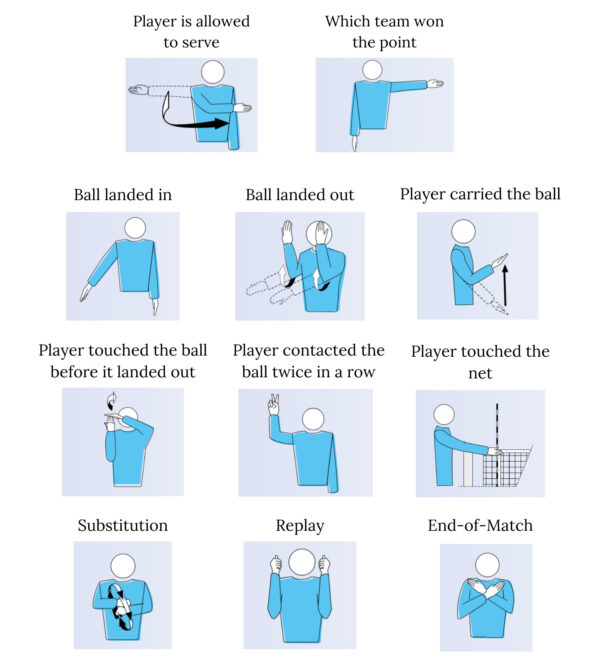 Player is allowed to serve

Which team won the point

Ball landed in

Ball landed out

Player carried the ball

Player touched the ball before it landed out

Player contacted the ball twice in a row

Player touched the net

Substitution

Replay

End-of-Match